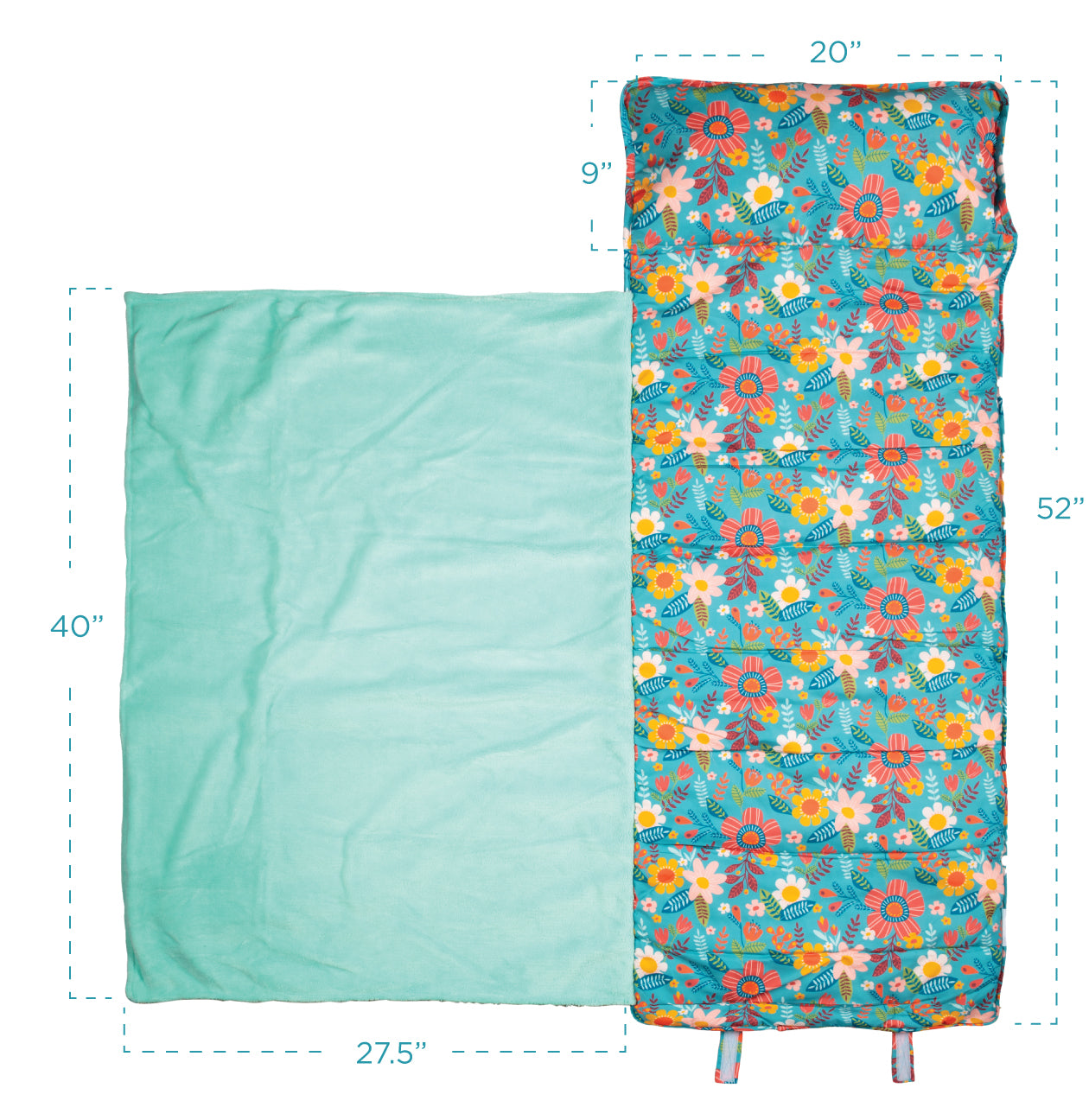 20”

9”

52”

40”

27.5”